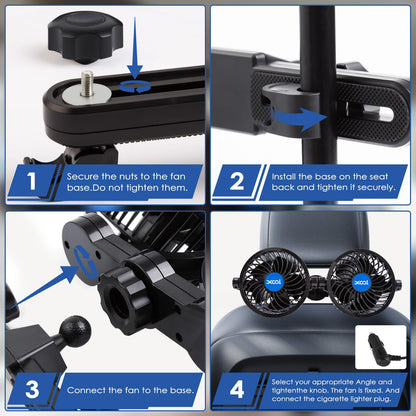 1

Secure the nuts to the fan base.Do not tighten them.

2

Install the base on the seat back and tighten it securely.

3

Connect the fan to the base.

xcool

xcool

4

Select your appropriate Angle and tightenthe knob. The fan is fixed. And connect the cigarette lighter plug.